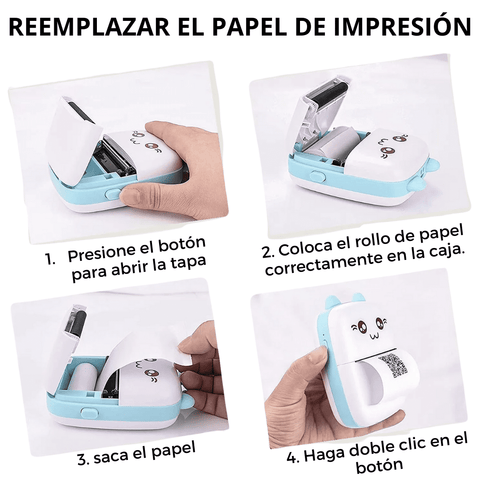 REEMPLAZAR EL PAPEL DE IMPRESIÓN

1. Presione el botón para abrir la tapa

2. Coloca el rollo de papel correctamente en la caja.

3. saca el papel

4. Haga doble clic en el botón